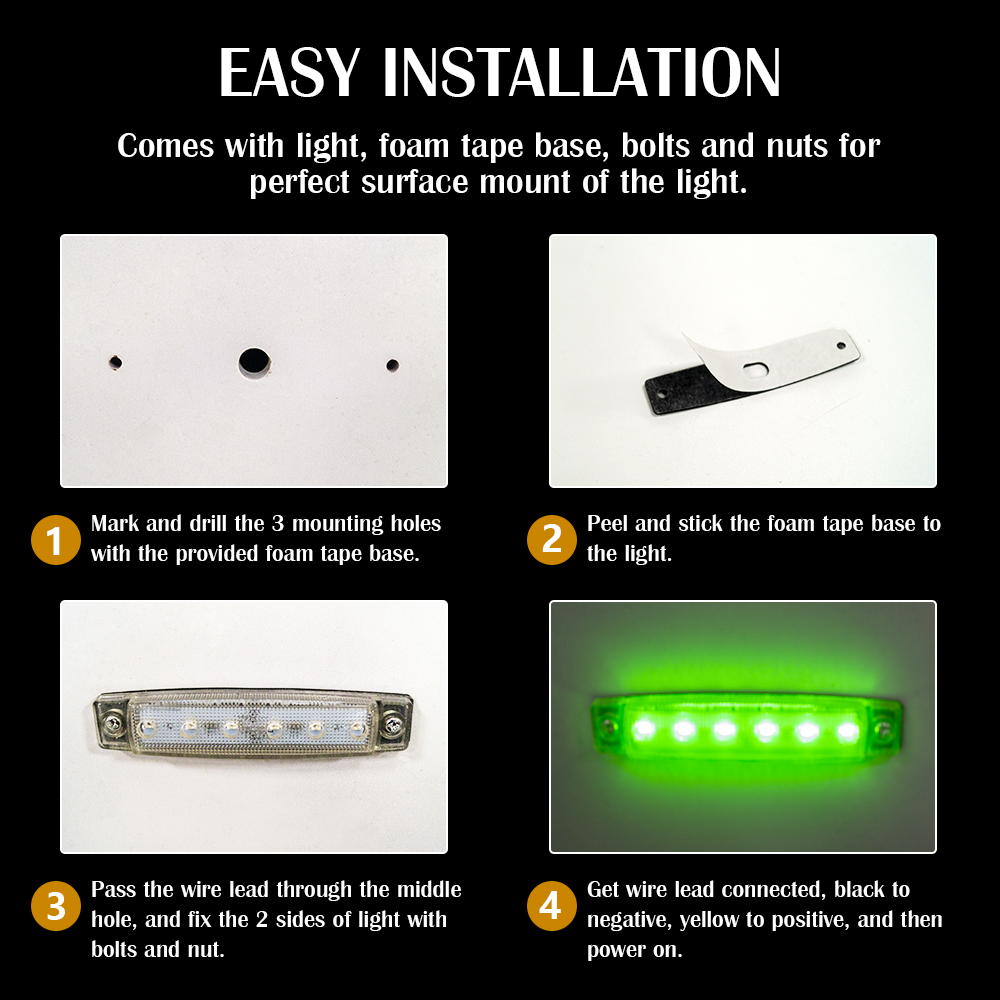 EASY INSTALLATION

Comes with light, foam tape base, bolts and nuts for perfect surface mount of the light.

1 Mark and drill the 3 mounting holes with the provided foam tape base.

2 Peel and stick the foam tape base to the light.

3 Pass the wire lead through the middle hole, and fix the 2 sides of light with bolts and nut.

4 Get wire lead connected, black to negative, yellow to positive, and then power on.